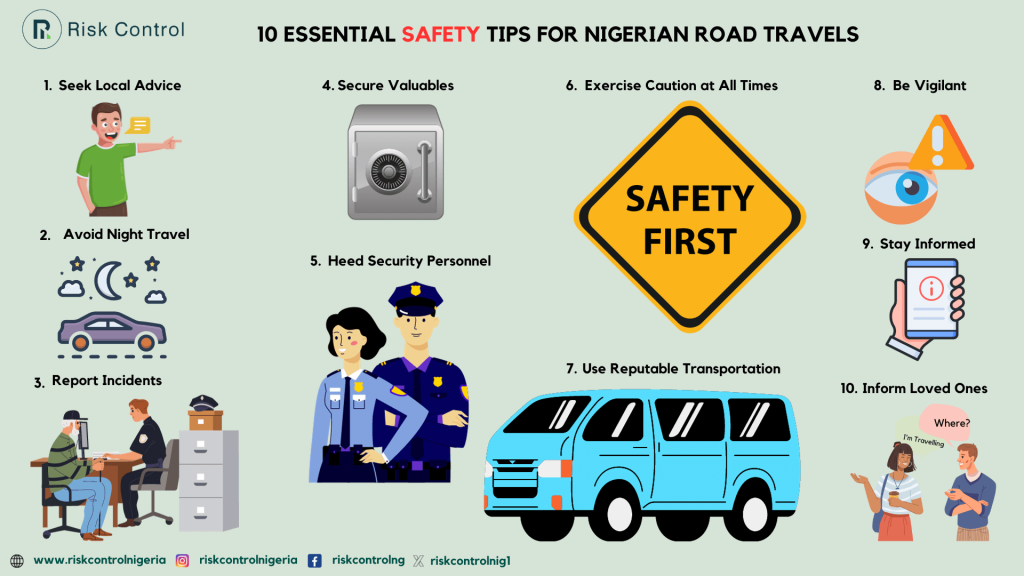 Risk Control

10 ESSENTIAL SAFETY TIPS FOR NIGERIAN ROAD TRAVELS

1. Seek Local Advice

2. Avoid Night Travel

3. Report Incidents

4. Secure Valuables

5. Heed Security Personnel

6. Exercise Caution at All Times

SAFETY FIRST

7. Use Reputable Transportation

8. Be Vigilant

9. Stay Informed

10. Inform Loved Ones

Where?

I'm Travelling

www.riskcontrolnigeria riskcontrolnigeria riskcontrolng riskcontrolnig1